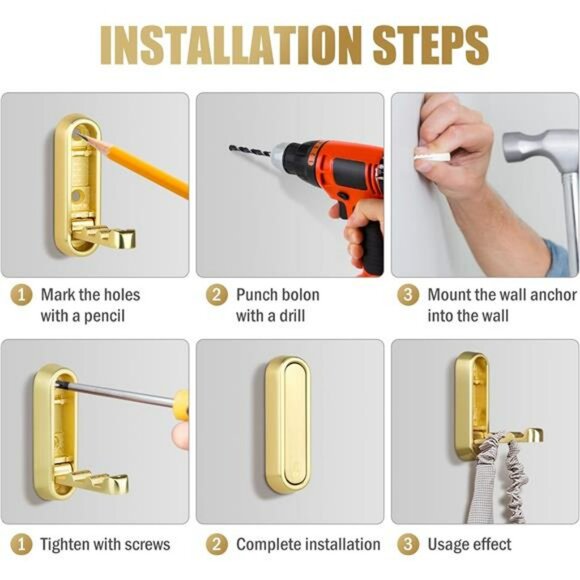 INSTALLATION STEPS

1 Mark the holes with a pencil

2 Punch bolon with a drill

3 Mount the wall anchor into the wall

1 Tighten with screws

2 Complete installation

3 Usage effect